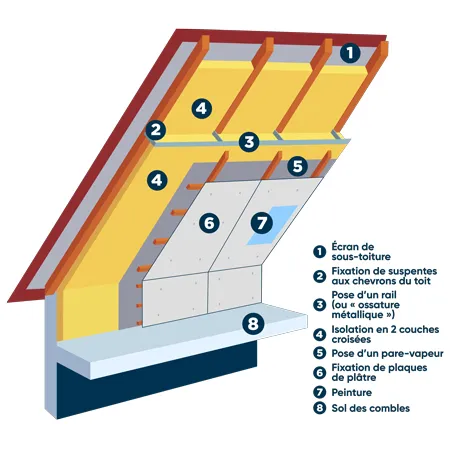 1
4
2
3
5
4
6
7
8

1 Écran de sous-toiture
2 Fixation de suspentes aux chevrons du toit
3 Pose d'un rail (ou « ossature métallique »)
4 Isolation en 2 couches croisées
5 Pose d'un pare-vapeur
6 Fixation de plaques de plâtre
7 Peinture
8 Sol des combles